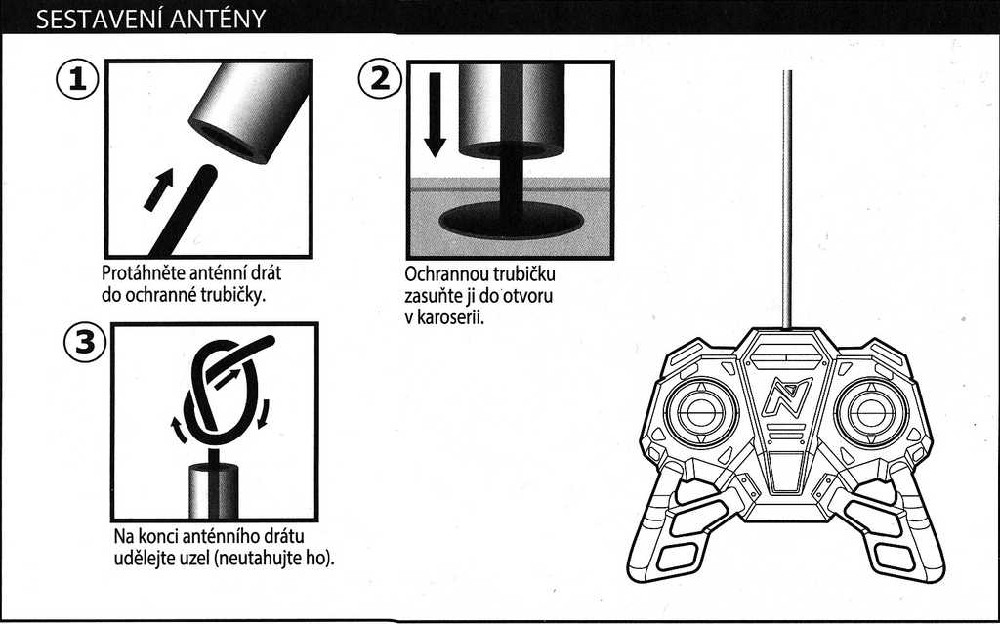 SESTAVENÍ ANTÉNY

1

Protáhněte anténní drát do ochranné trubičky.

2

Ochrannou trubičku zasuňte ji do otvoru v karoserii.

3

Na konci anténního drátu udělejte uzel (neutahujte ho).